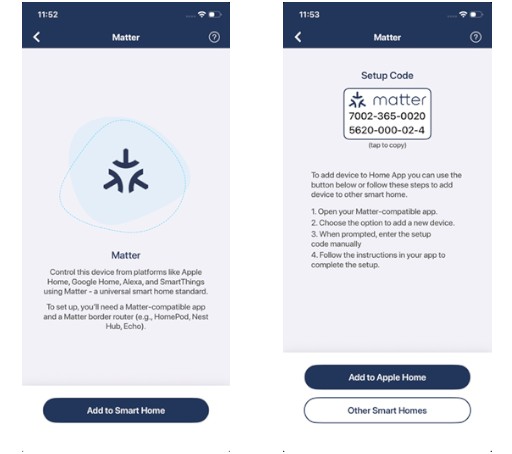 11:52

Matter

Matter

Control this device from platforms like Apple Home, Google Home, Alexa, and SmartThings using Matter - a universal smart home standard.

To set up, you'll need a Matter-compatible app and a Matter border router (e.g., HomePod, Nest Hub, Echo).

Add to Smart Home

11:53

Matter

Setup Code

matter
7002-365-0020
5620-000-02-4

(tap to copy)

To add device to Home App you can use the button below or follow these steps to add device to other smart home.

1. Open your Matter-compatible app.
2. Choose the option to add a new device.
3. When prompted, enter the setup code manually
4. Follow the instructions in your app to complete the setup.

Add to Apple Home

Other Smart Homes