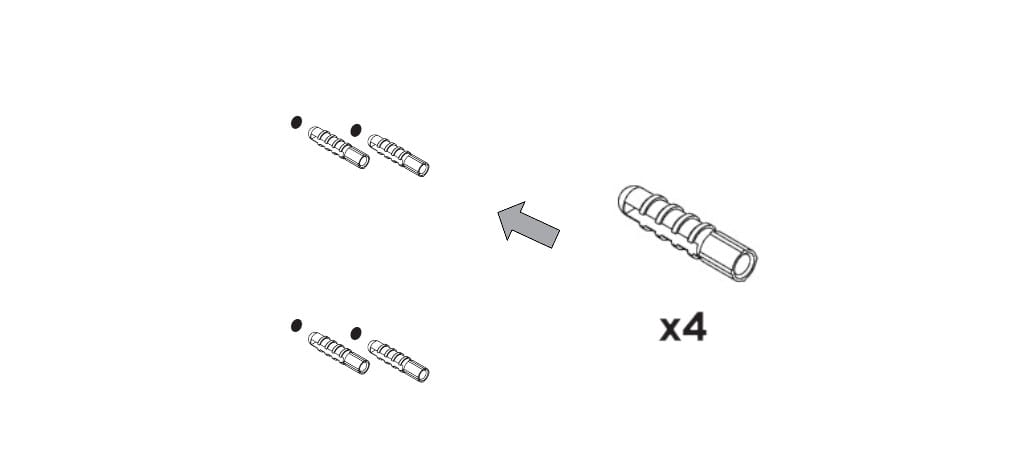 x4