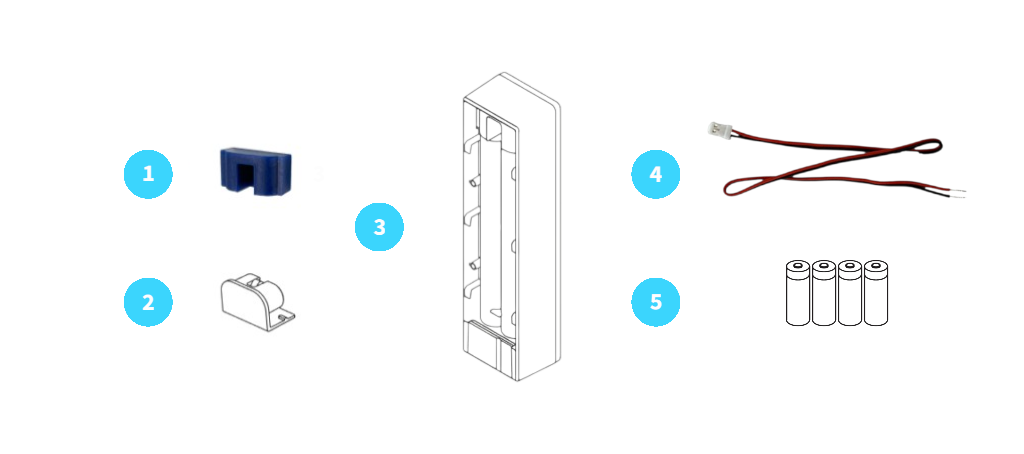 1

2

3

4

5