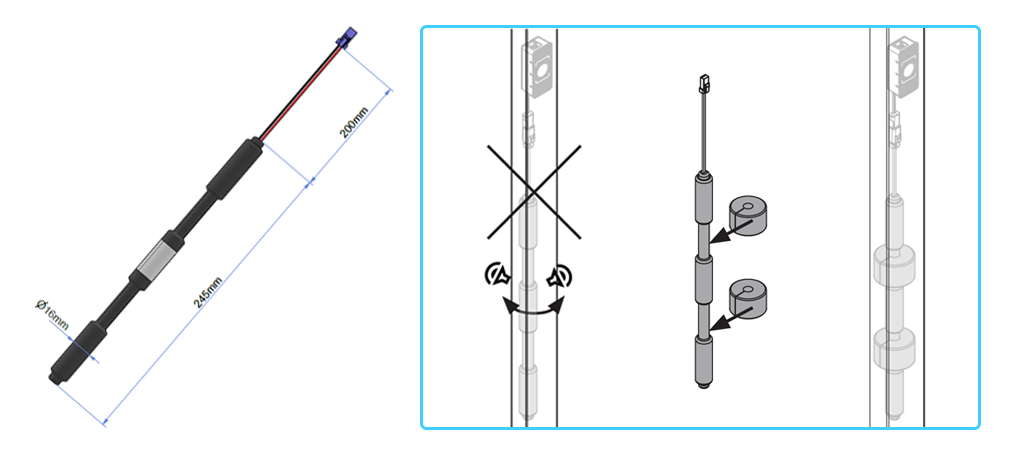 200mm
245mm
Ø16mm